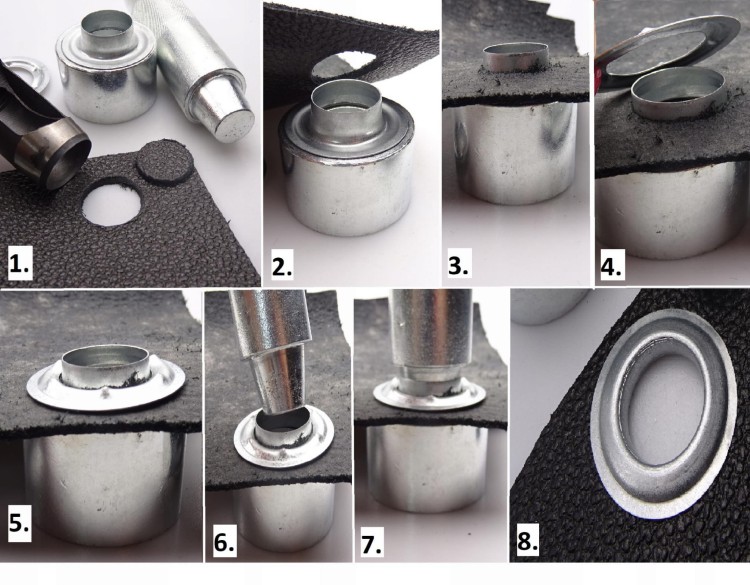 1.

2.

3.

4.

5.

6.

7.

8.